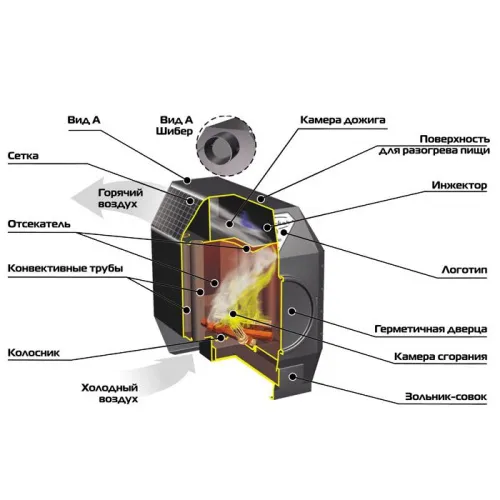 Вид А

Вид А
Шибер

Камера дожига

Поверхность
для разогрева пищи

Сетка

Горячий
воздух

Инжектор

Отсекатель

Конвективные трубы

Логотип

Герметичная дверца

Колосник

Камера сгорания

Холодный
воздух

Зольник-совок