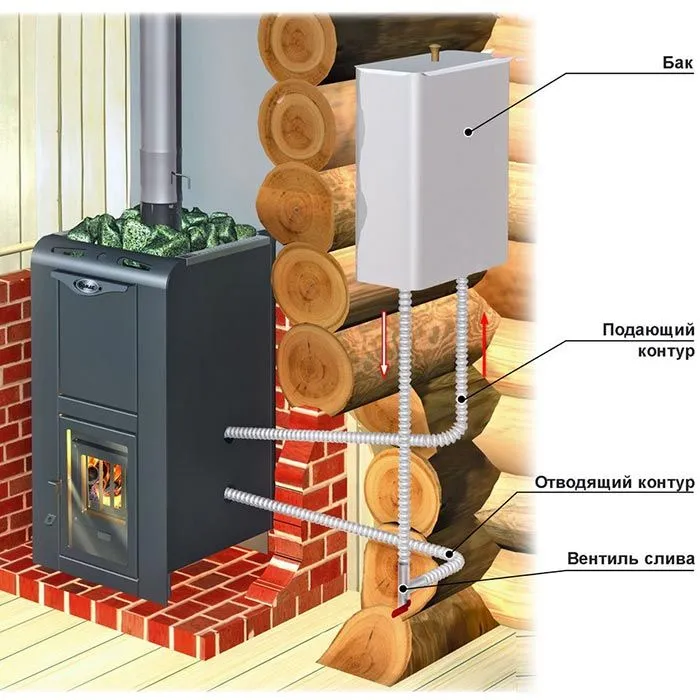 Бак

Подающий контур

Отводящий контур

Вентиль слива